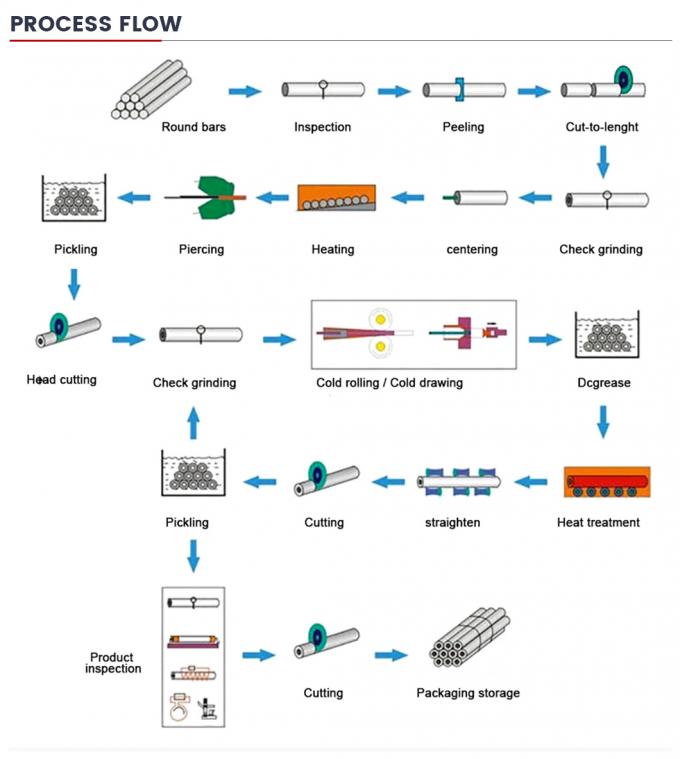 PROCESS FLOW

Round bars

Inspection

Peeling

Cut-to-lenght

Check grinding

centering

Heating

Piercing

Pickling

Head cutting

Check grinding

Cold rolling / Cold drawing

Dcgrease

Heat treatment

straighten

Cutting

Pickling

Product inspection

Cutting

Packaging storage